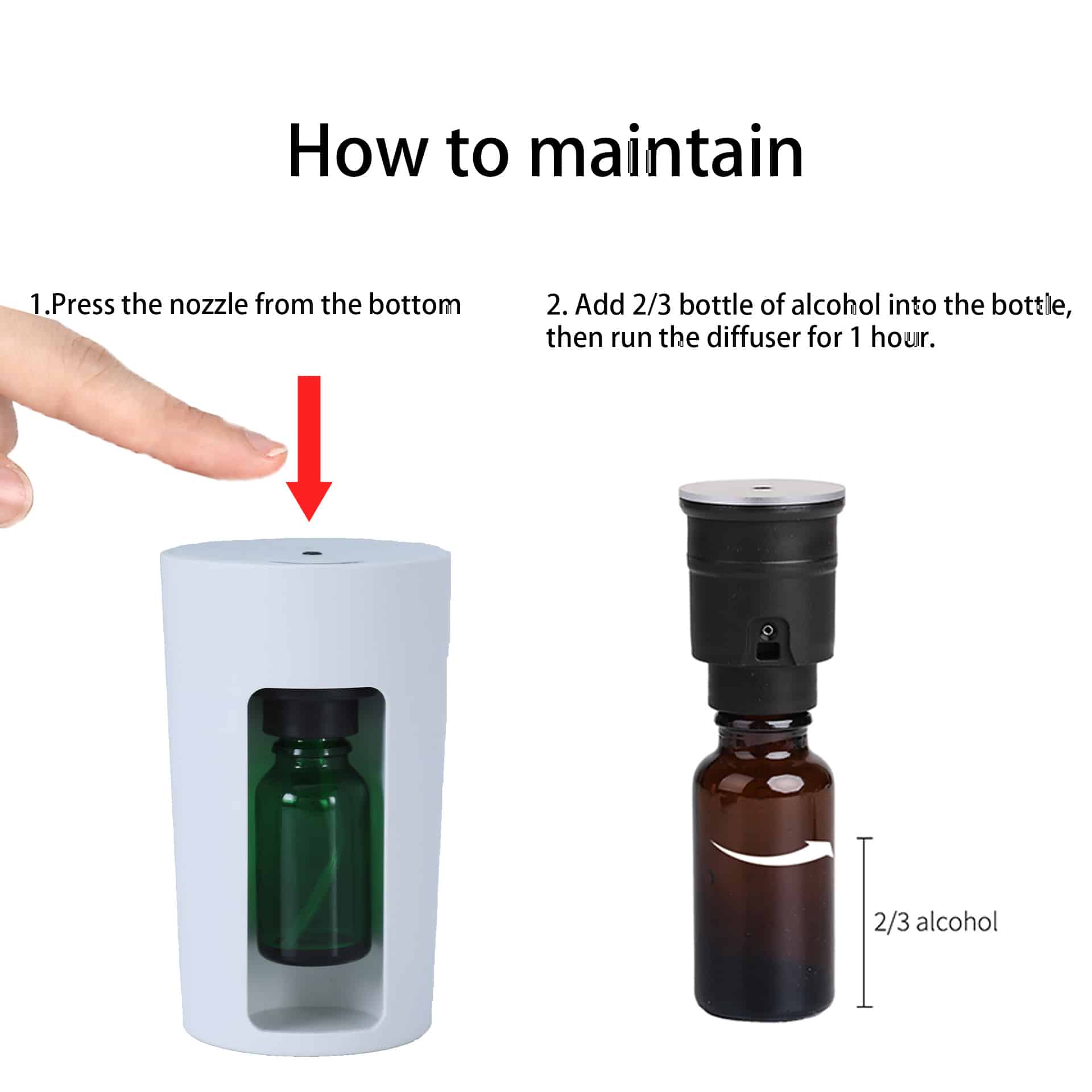 How to maintain

1.Press the nozzle from the bottom

2. Add 2/3 bottle of alcohol into the bottle, then run the diffuser for 1 hour.

2/3 alcohol