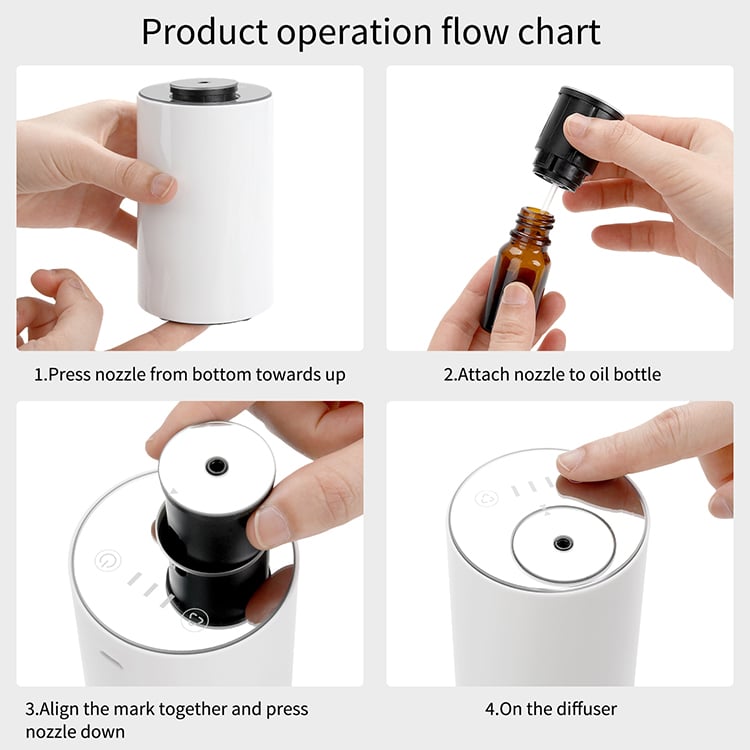 Product operation flow chart

1.Press nozzle from bottom towards up

2.Attach nozzle to oil bottle

3.Align the mark together and press nozzle down

4.On the diffuser